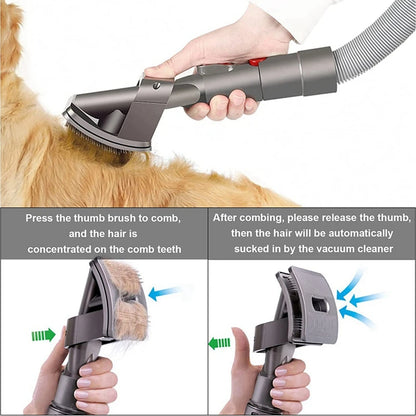 Press the thumb brush to comb, and the hair is concentrated on the comb teeth

After combing, please release the thumb, then the hair will be automatically sucked in by the vacuum cleaner