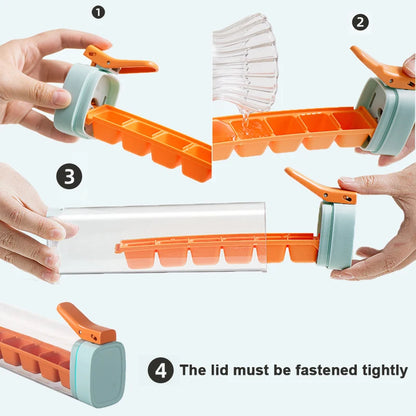 1

2

3

4 The lid must be fastened tightly